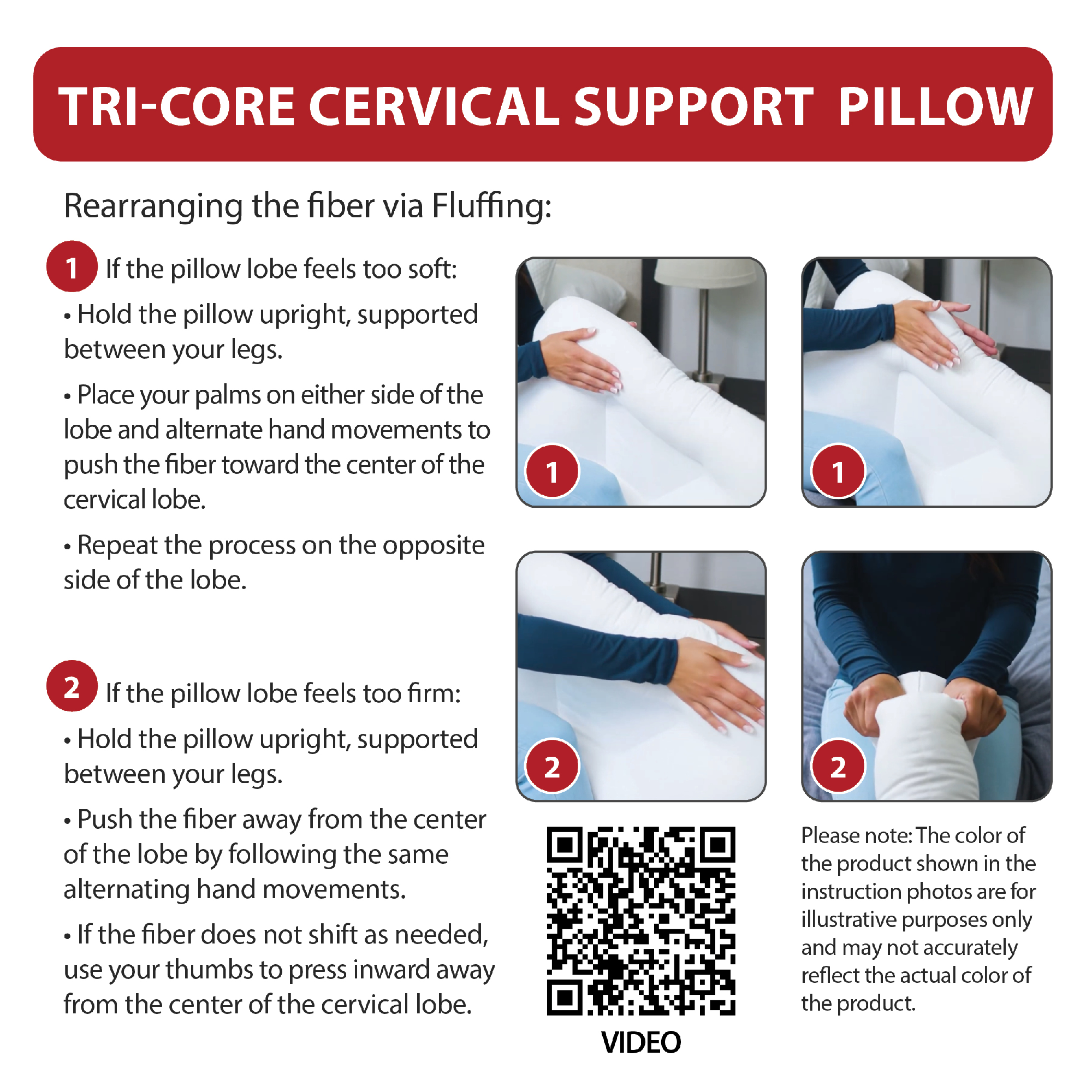 TRI-CORE CERVICAL SUPPORT PILLOW

Rearranging the fiber via Fluffing:

1 If the pillow lobe feels too soft:

• Hold the pillow upright, supported between your legs.

• Place your palms on either side of the lobe and alternate hand movements to push the fiber toward the center of the cervical lobe.

• Repeat the process on the opposite side of the lobe.

2 If the pillow lobe feels too firm:

• Hold the pillow upright, supported between your legs.

• Push the fiber away from the center of the lobe by following the same alternating hand movements.

• If the fiber does not shift as needed, use your thumbs to press inward away from the center of the cervical lobe.

1

1

2

2

VIDEO

Please note: The color of the product shown in the instruction photos are for illustrative purposes only and may not accurately reflect the actual color of the product.