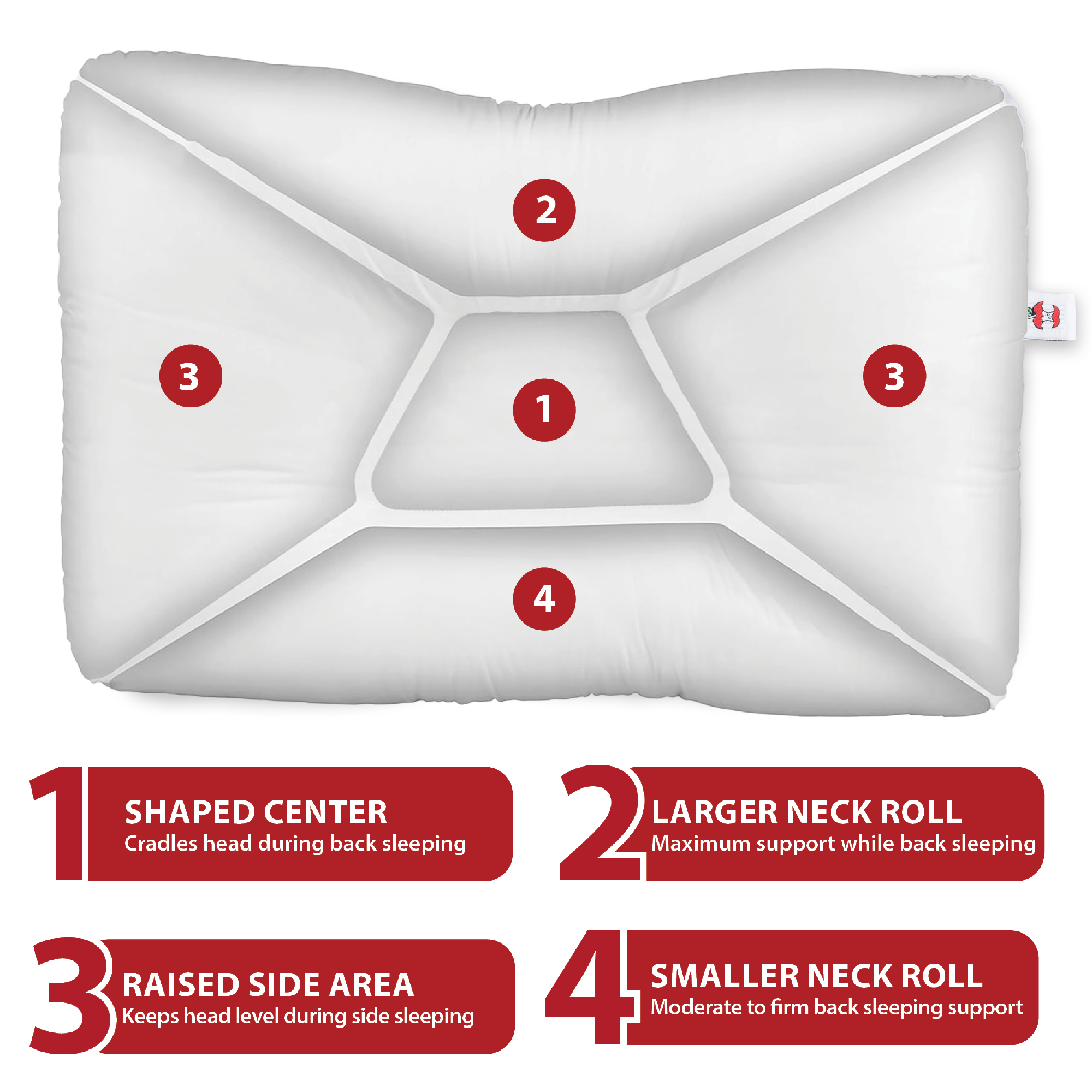 2

3

1

3

4

1 SHAPED CENTER
Cradles head during back sleeping

2 LARGER NECK ROLL
Maximum support while back sleeping

3 RAISED SIDE AREA
Keeps head level during side sleeping

4 SMALLER NECK ROLL
Moderate to firm back sleeping support